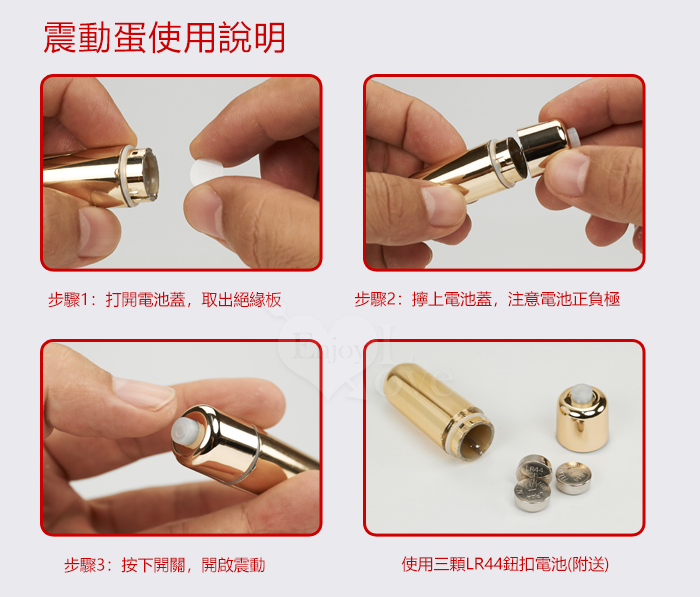 震動蛋使用說明

步驟1：打開電池蓋，取出絕緣板

步驟2：擰上電池蓋，注意電池正負極

Enjoy Love

步驟3：按下開關，開啟震動

LR44

使用三顆LR44鈕扣電池(附送)