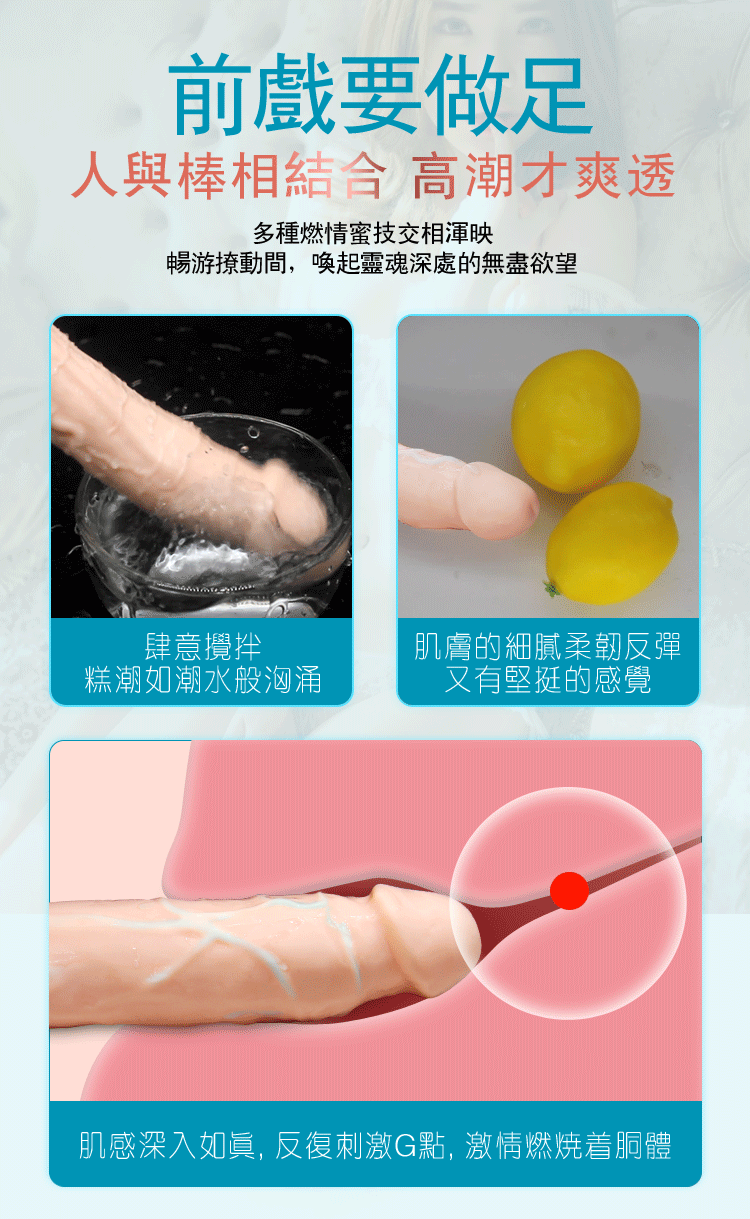 前戲要做足
人與棒相結合 高潮才爽透

多種燃情蜜技交相渾映
暢游撩動間，喚起靈魂深處的無盡欲望

肆意攪拌
糕潮如潮水般洶涌

肌膚的細膩柔韌反彈
又有堅挺的感覺

肌感深入如眞，反復刺激G點，激情燃燒着胴體