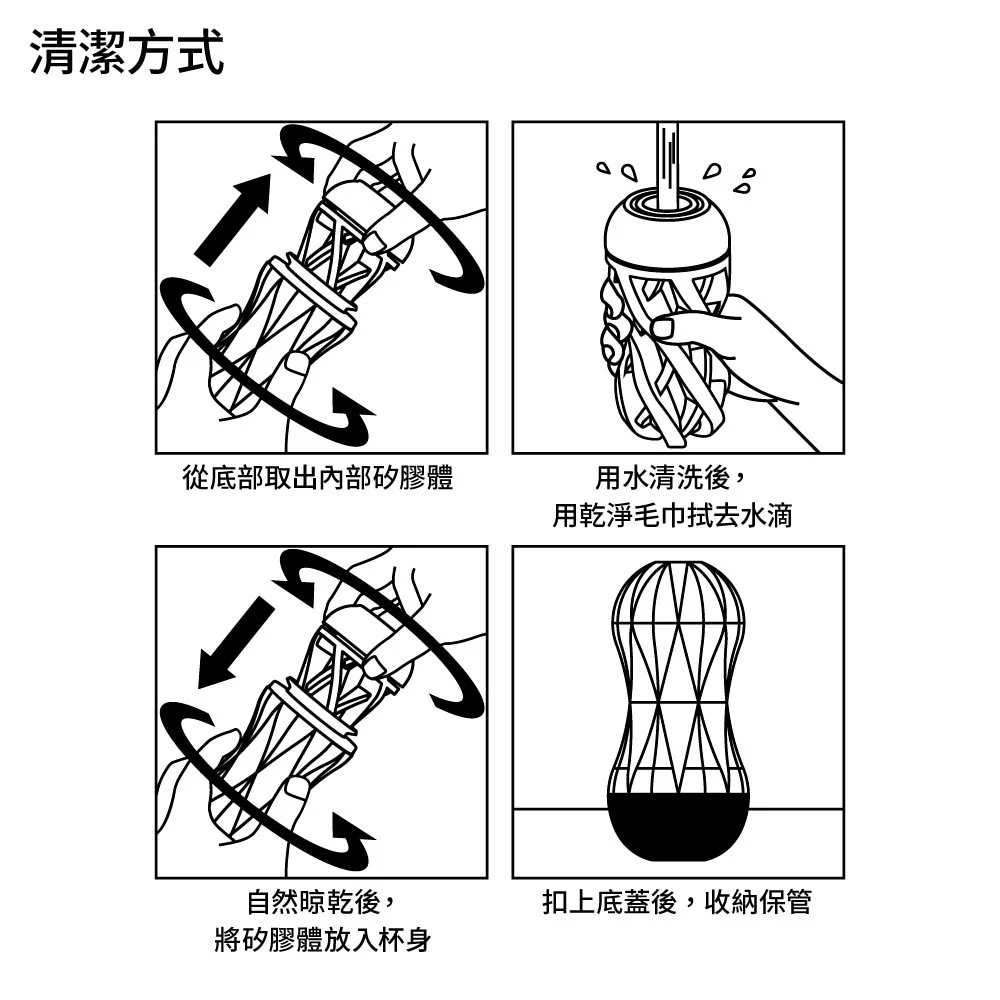 清潔方式

從底部取出內部矽膠體

用水清洗後，
用乾淨毛巾拭去水滴

自然晾乾後，
將矽膠體放入杯身

扣上底蓋後，收納保管