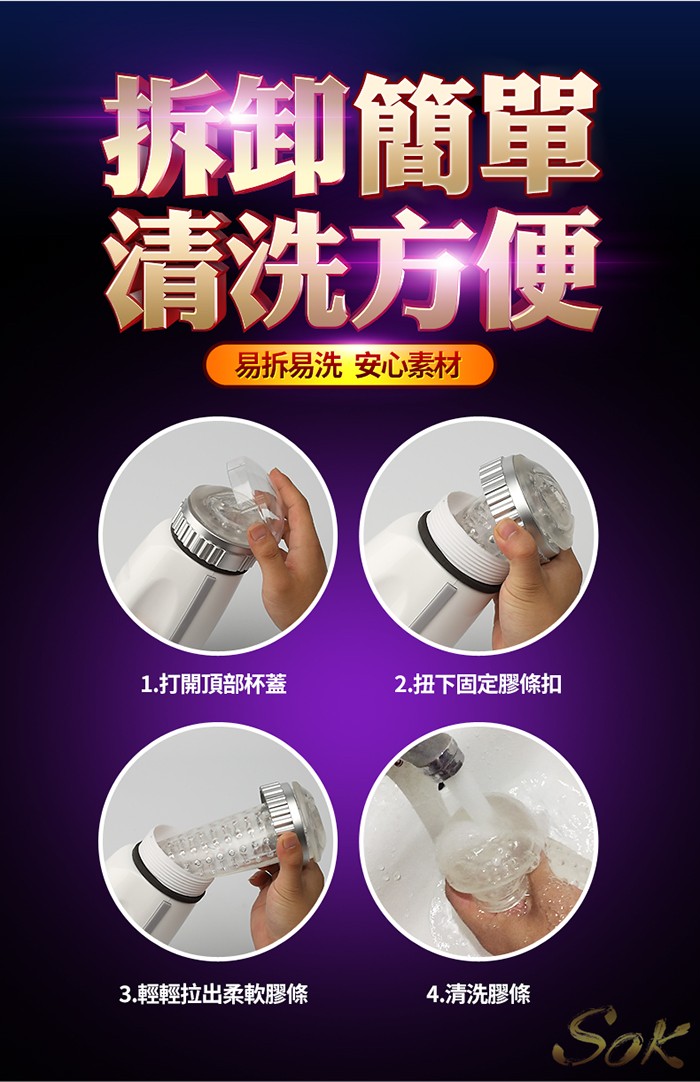 拆卸簡單
清洗方便

易拆易洗 安心素材

1.打開頂部杯蓋

2.扭下固定膠條扣

3.輕輕拉出柔軟膠條

4.清洗膠條

SOK