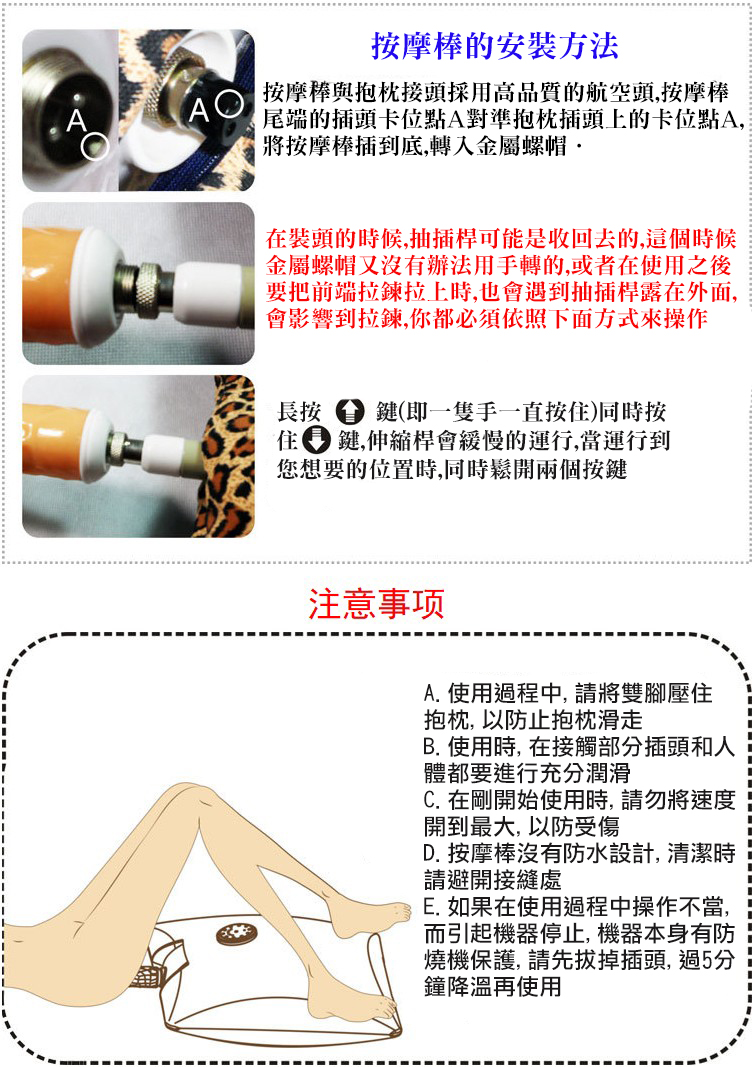 按摩棒的安裝方法

A A

按摩棒與抱枕接頭採用高品質的航空頭,按摩棒尾端的插頭卡位點A對準抱枕插頭上的卡位點A,將按摩棒插到底,轉入金屬螺帽．

在裝頭的時候,抽插桿可能是收回去的,這個時候金屬螺帽又沒有辦法用手轉的,或者在使用之後要把前端拉鍊拉上時,也會遇到抽插桿露在外面,會影響到拉鍊,你都必須依照下面方式來操作

長按 鍵(即一隻手一直按住)同時按住 鍵,伸縮桿會緩慢的運行,當運行到您想要的位置時,同時鬆開兩個按鍵

注意事项

A. 使用過程中, 請將雙腳壓住抱枕, 以防止抱枕滑走
B. 使用時, 在接觸部分插頭和人體都要進行充分潤滑
C. 在剛開始使用時, 請勿將速度開到最大, 以防受傷
D. 按摩棒沒有防水設計, 清潔時請避開接縫處
E. 如果在使用過程中操作不當, 而引起機器停止, 機器本身有防燒機保護, 請先拔掉插頭, 過5分鐘降溫再使用